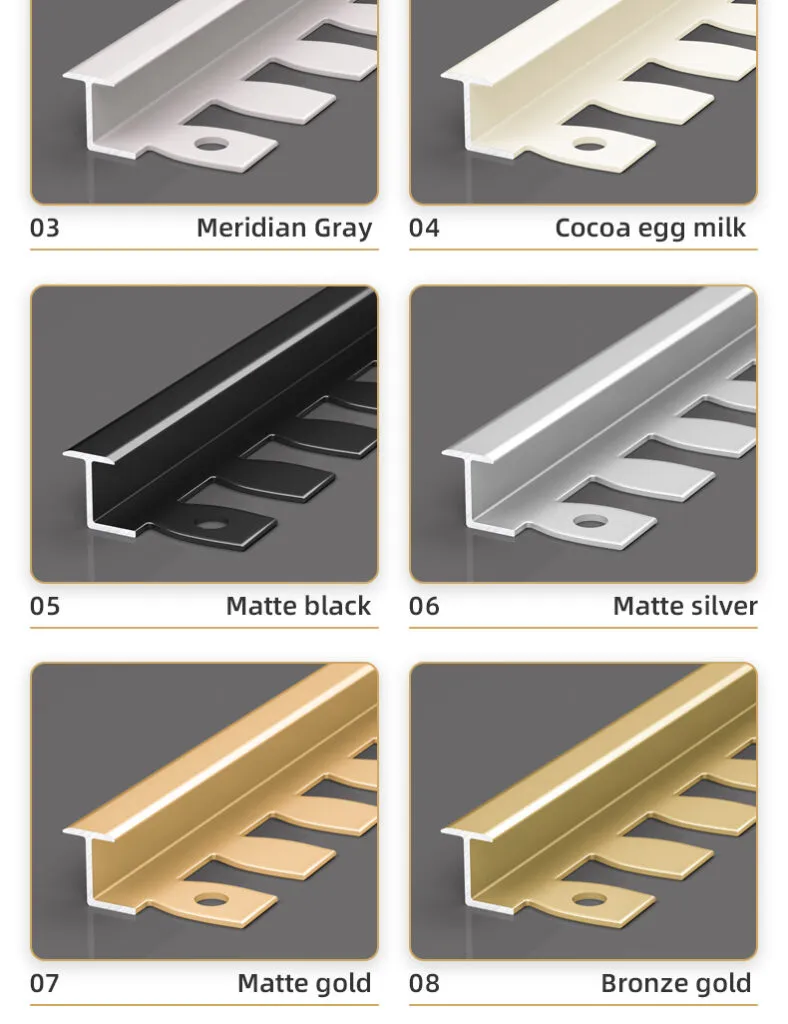 03 Meridian Gray

04 Cocoa egg milk

05 Matte black

06 Matte silver

07 Matte gold

08 Bronze gold