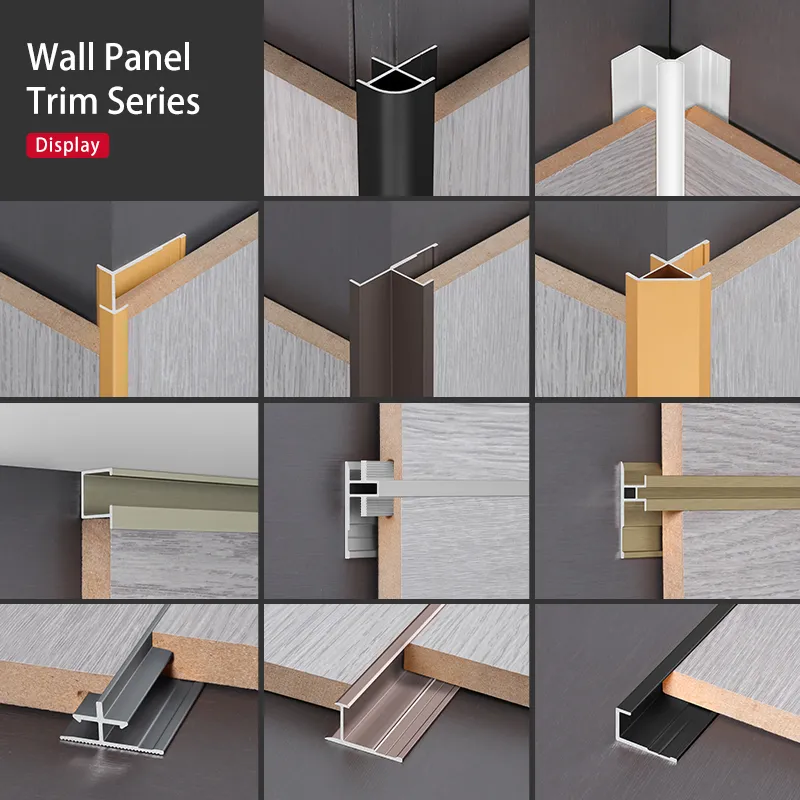 Wall Panel
Trim Series
Display