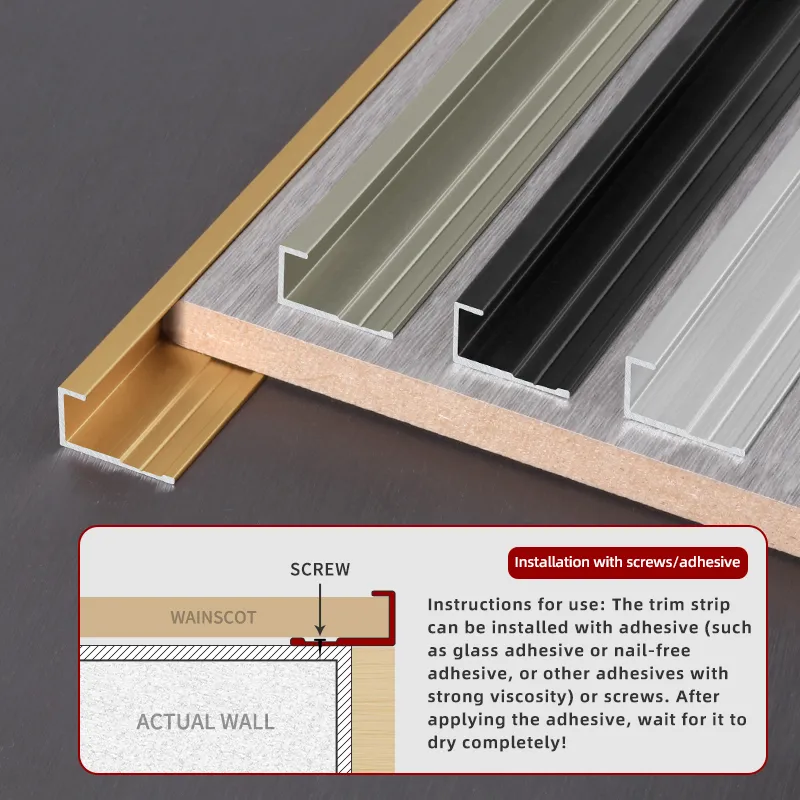 SCREW

WAINSCOT

ACTUAL WALL

Installation with screws/adhesive

Instructions for use: The trim strip can be installed with adhesive (such as glass adhesive or nail-free adhesive, or other adhesives with strong viscosity) or screws. After applying the adhesive, wait for it to dry completely!