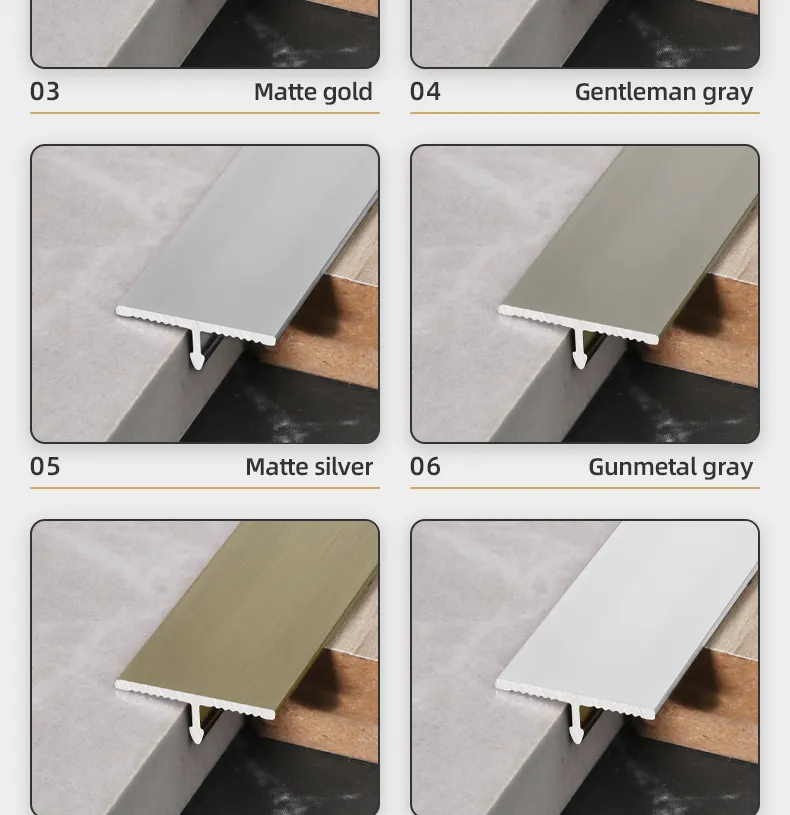 03 Matte gold

04 Gentleman gray

05 Matte silver

06 Gunmetal gray