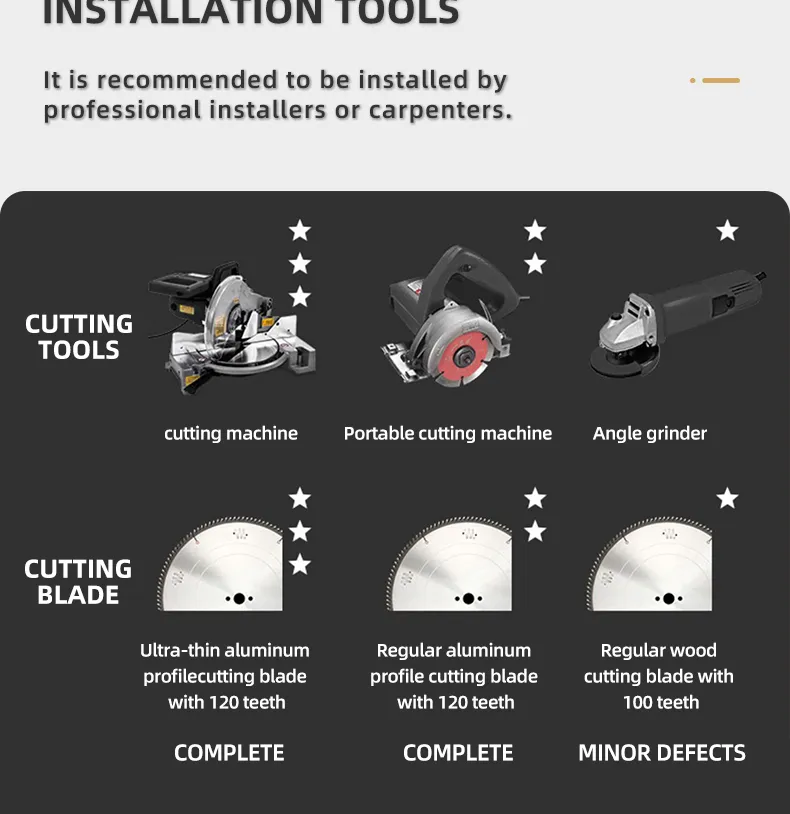 INSTALLATION TOOLS

It is recommended to be installed by professional installers or carpenters.

CUTTING TOOLS

cutting machine

Portable cutting machine

Angle grinder

CUTTING BLADE

Ultra-thin aluminum profilecutting blade with 120 teeth

Regular aluminum profile cutting blade with 120 teeth

Regular wood cutting blade with 100 teeth

COMPLETE

COMPLETE

MINOR DEFECTS