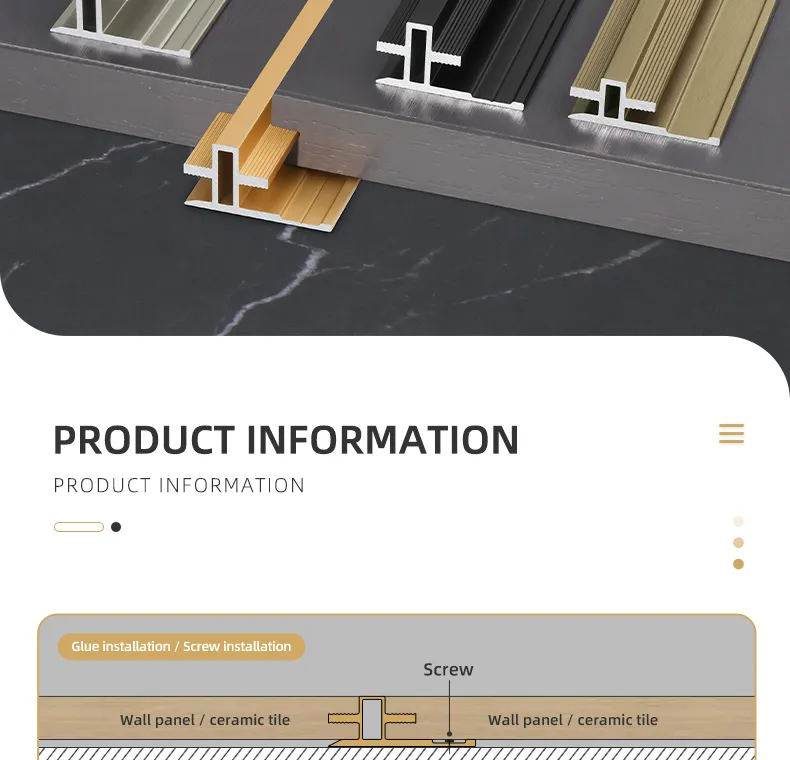 PRODUCT INFORMATION

PRODUCT INFORMATION

Glue installation / Screw installation

Screw

Wall panel / ceramic tile

Wall panel / ceramic tile